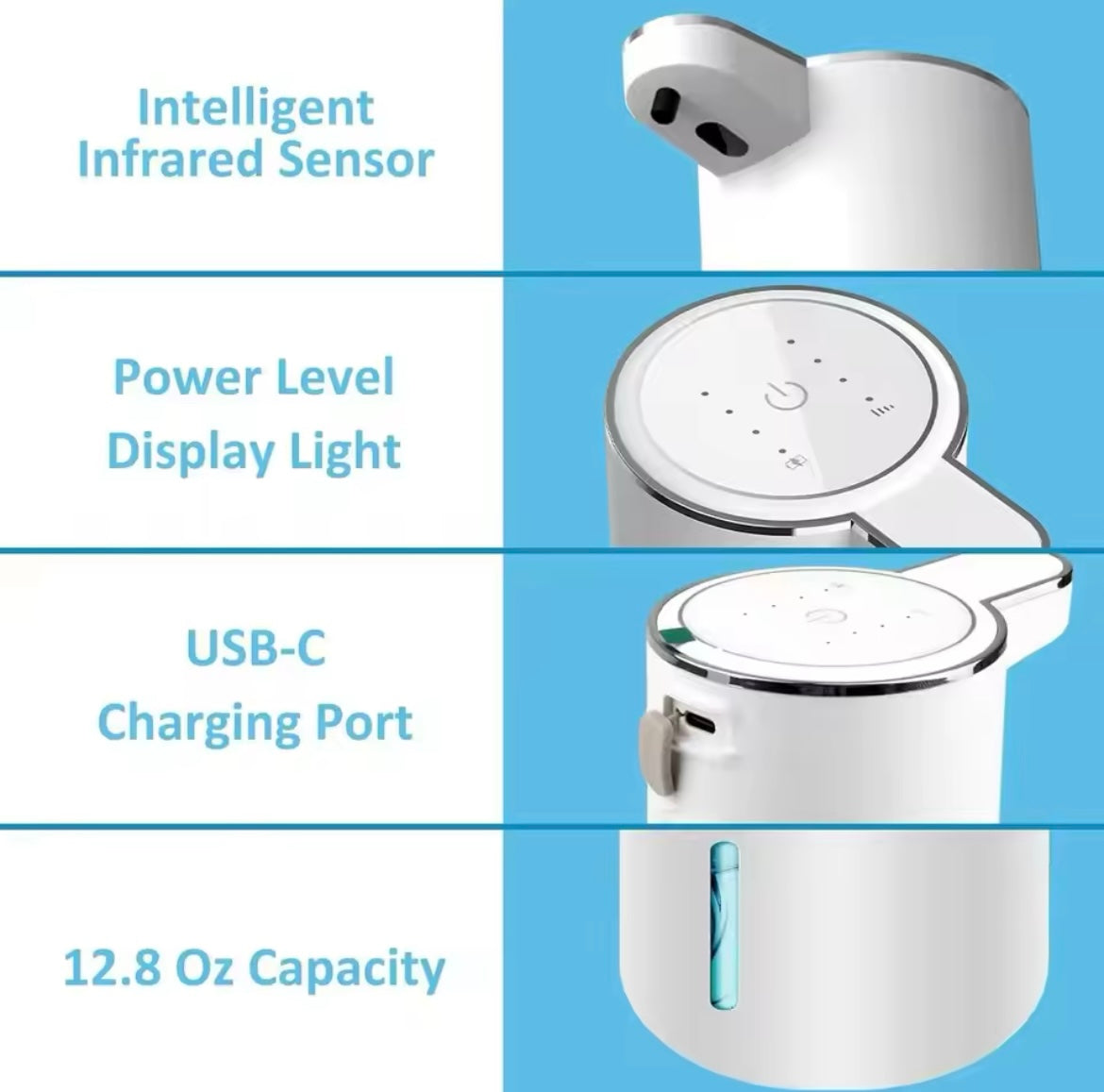 Intelligent Infrared Sensor

Power Level Display Light

USB-C Charging Port

12.8 Oz Capacity